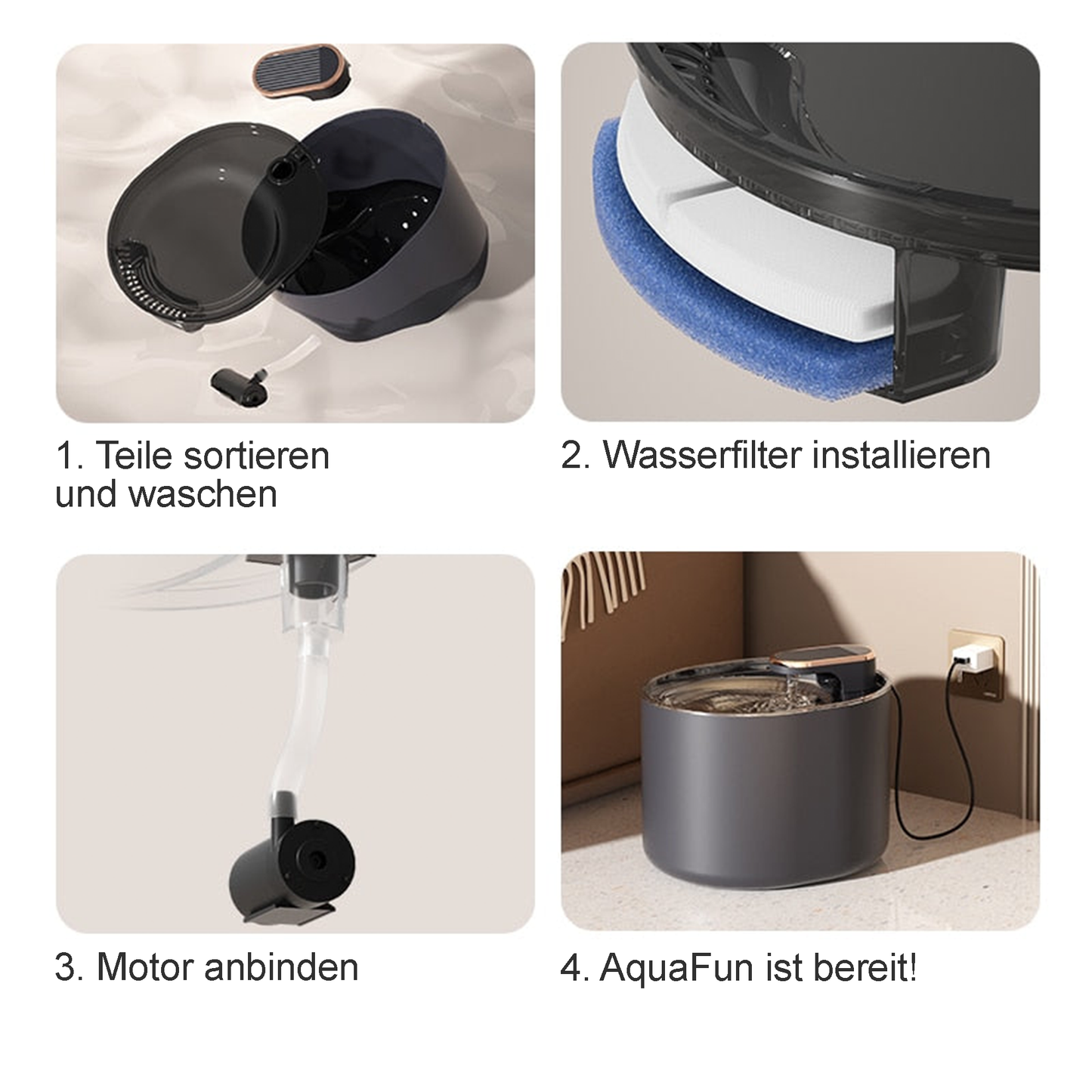 1. Teile sortieren und waschen

2. Wasserfilter installieren

3. Motor anbinden

4. AquaFun ist bereit!